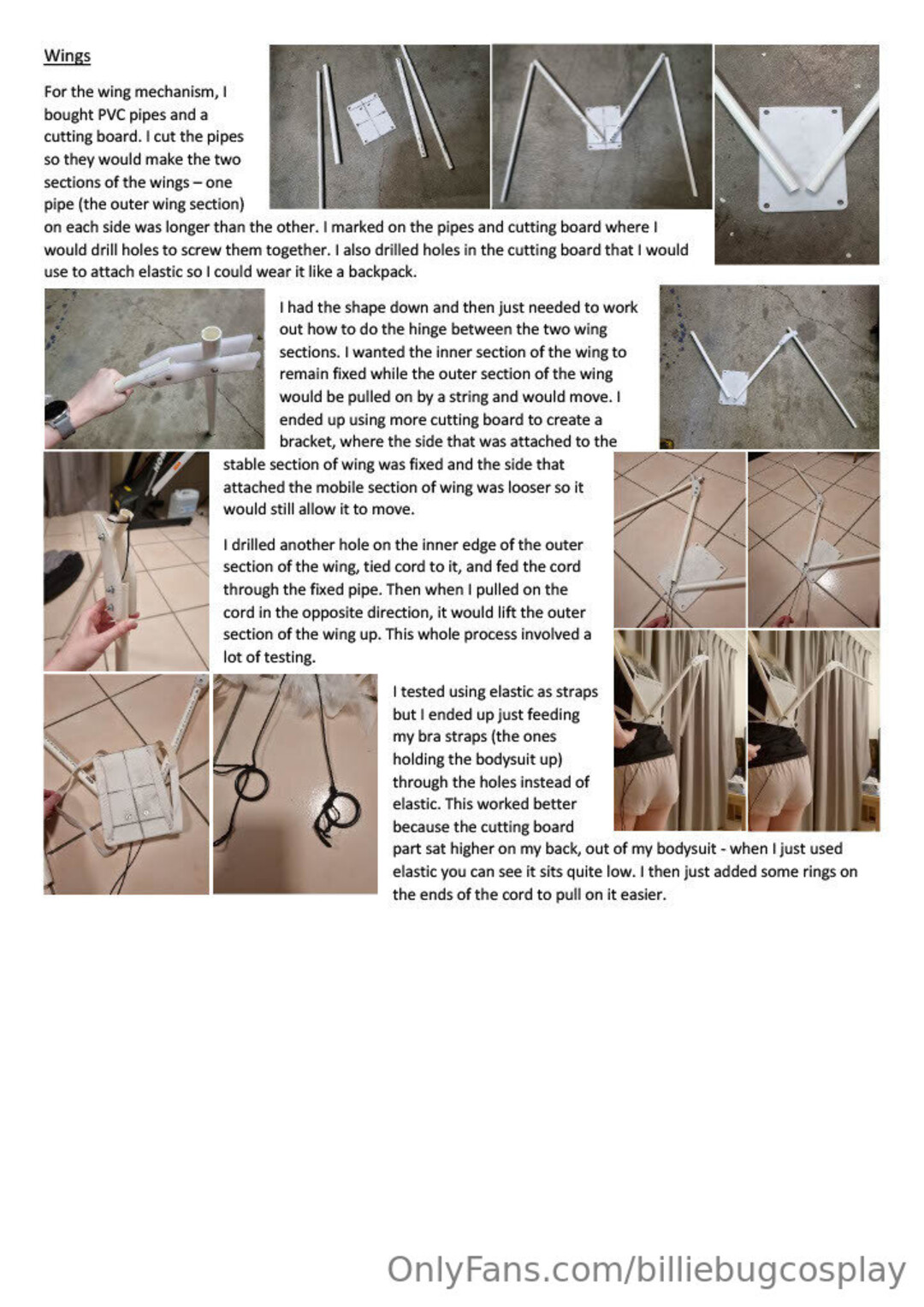 Wings

For the wing mechanism, I bought PVC pipes and a cutting board. I cut the pipes so they would make the two sections of the wings – one pipe (the outer wing section) on each side was longer than the other. I marked on the pipes and cutting board where I would drill holes to screw them together. I also drilled holes in the cutting board that I would use to attach elastic so I could wear it like a backpack.

I had the shape down and then just needed to work out how to do the hinge between the two wing sections. I wanted the inner section of the wing to remain fixed while the outer section of the wing would be pulled on by a string and would move. I ended up using more cutting board to create a bracket, where the side that was attached to the stable section of wing was fixed and the side that attached the mobile section of wing was looser so it would still allow it to move.

I drilled another hole on the inner edge of the outer section of the wing, tied cord to it, and fed the cord through the fixed pipe. Then when I pulled on the cord in the opposite direction, it would lift the outer section of the wing up. This whole process involved a lot of testing.

I tested using elastic as straps but I ended up just feeding my bra straps (the ones holding the bodysuit up) through the holes instead of elastic. This worked better because the cutting board part sat higher on my back, out of my bodysuit - when I just used elastic you can see it sits quite low. I then just added some rings on the ends of the cord to pull on it easier.

OnlyFans.com/billiebugcosplay